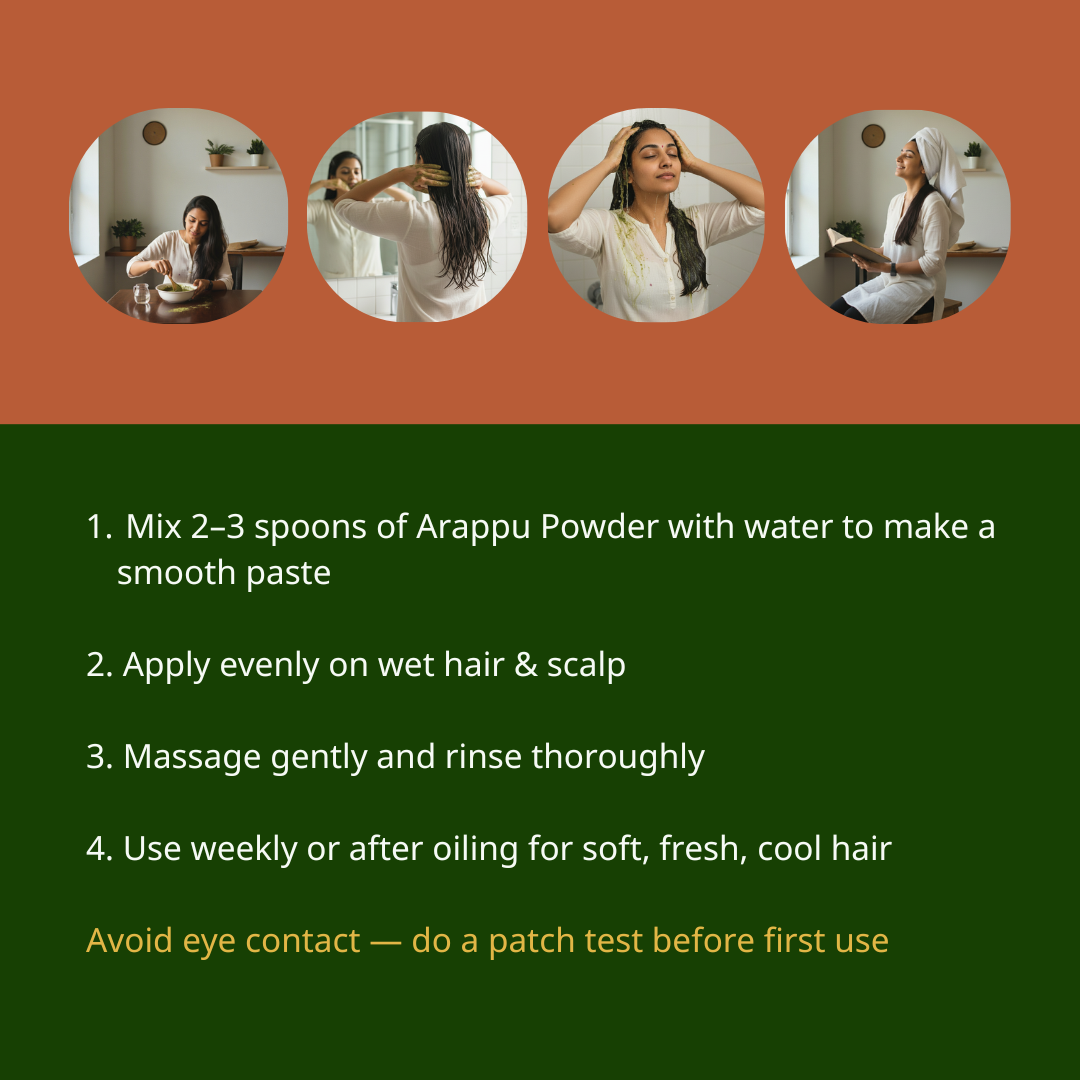 1. Mix 2–3 spoons of Arappu Powder with water to make a smooth paste

2. Apply evenly on wet hair & scalp

3. Massage gently and rinse thoroughly

4. Use weekly or after oiling for soft, fresh, cool hair

Avoid eye contact — do a patch test before first use