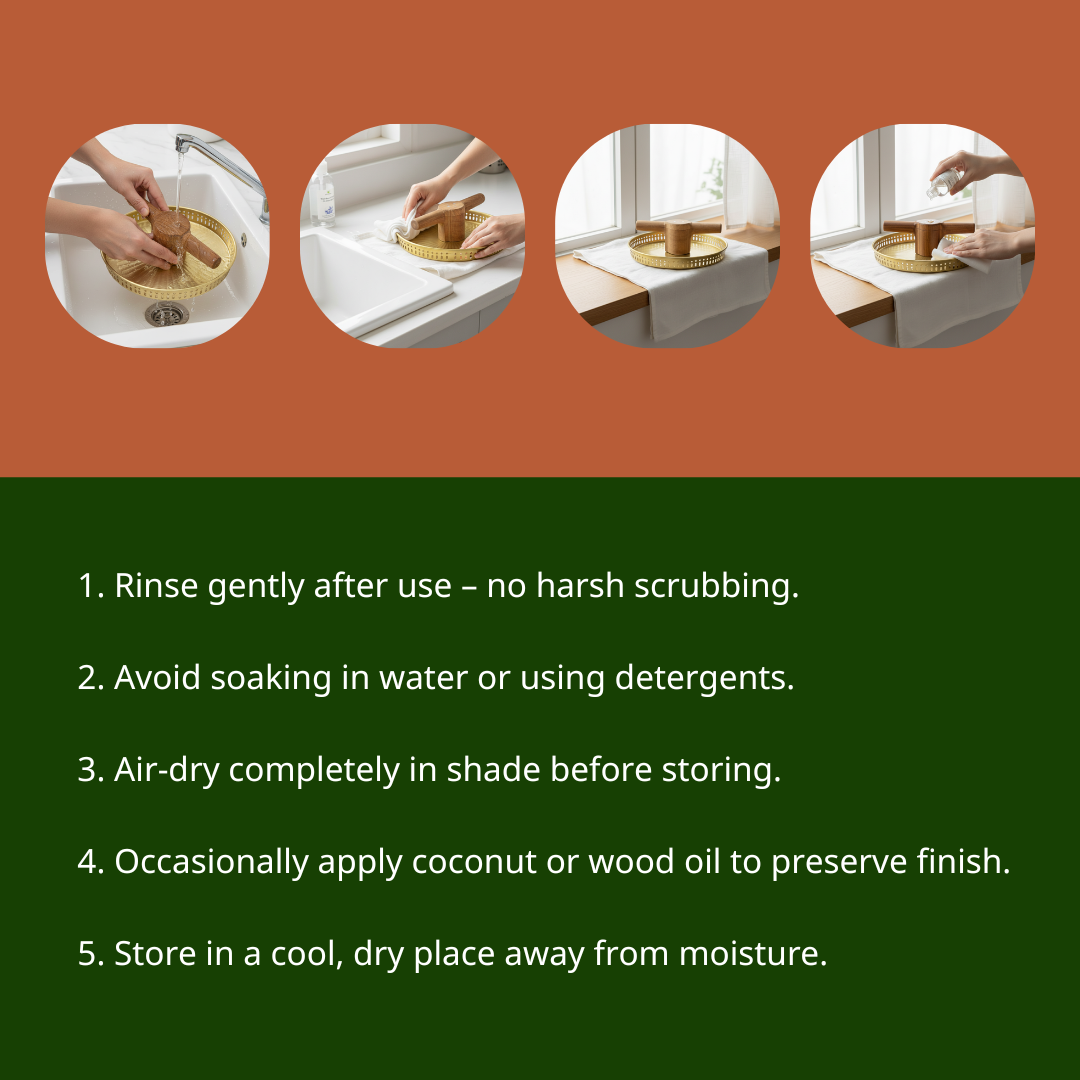 1. Rinse gently after use – no harsh scrubbing.

2. Avoid soaking in water or using detergents.

3. Air-dry completely in shade before storing.

4. Occasionally apply coconut or wood oil to preserve finish.

5. Store in a cool, dry place away from moisture.