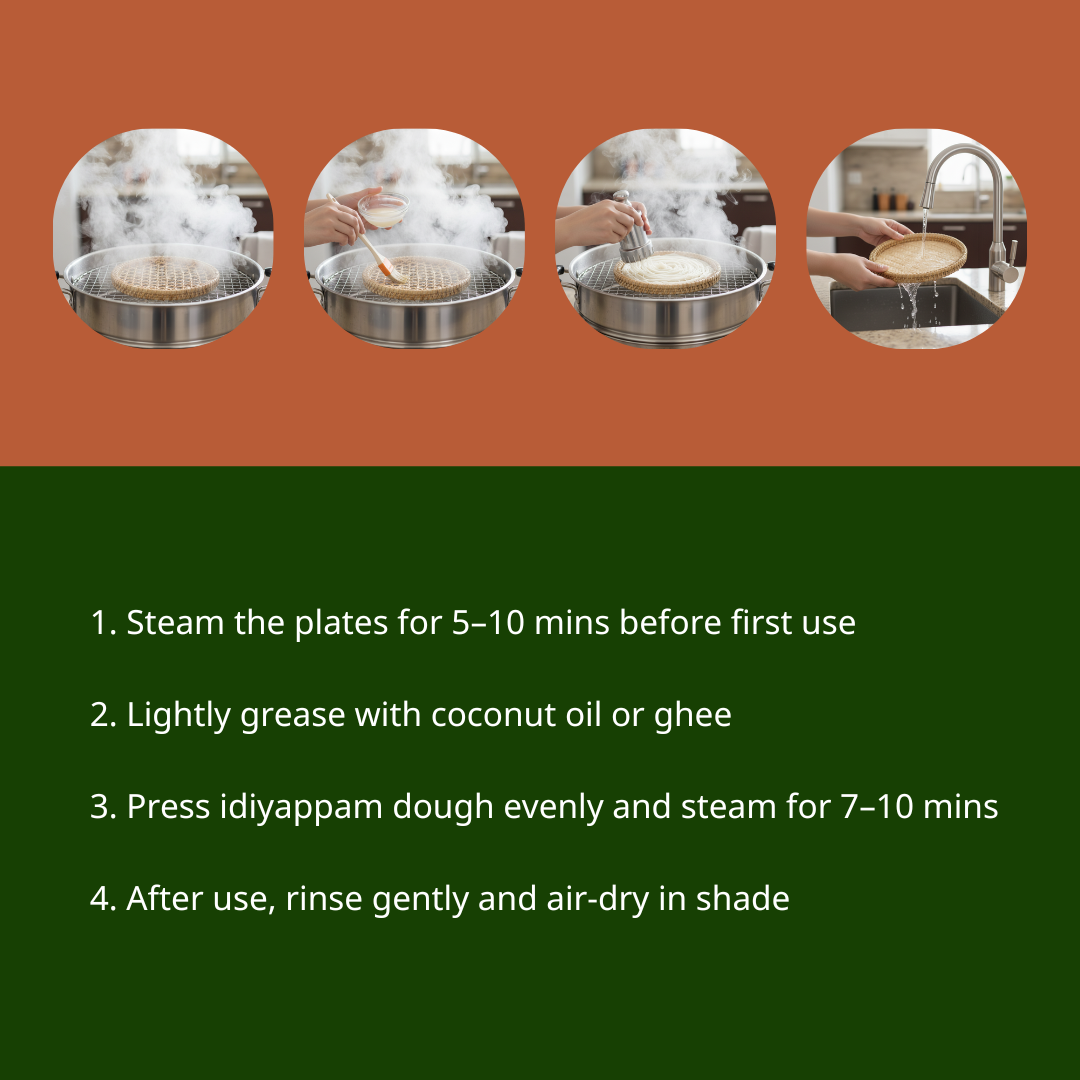 1. Steam the plates for 5–10 mins before first use

2. Lightly grease with coconut oil or ghee

3. Press idiyappam dough evenly and steam for 7–10 mins

4. After use, rinse gently and air-dry in shade