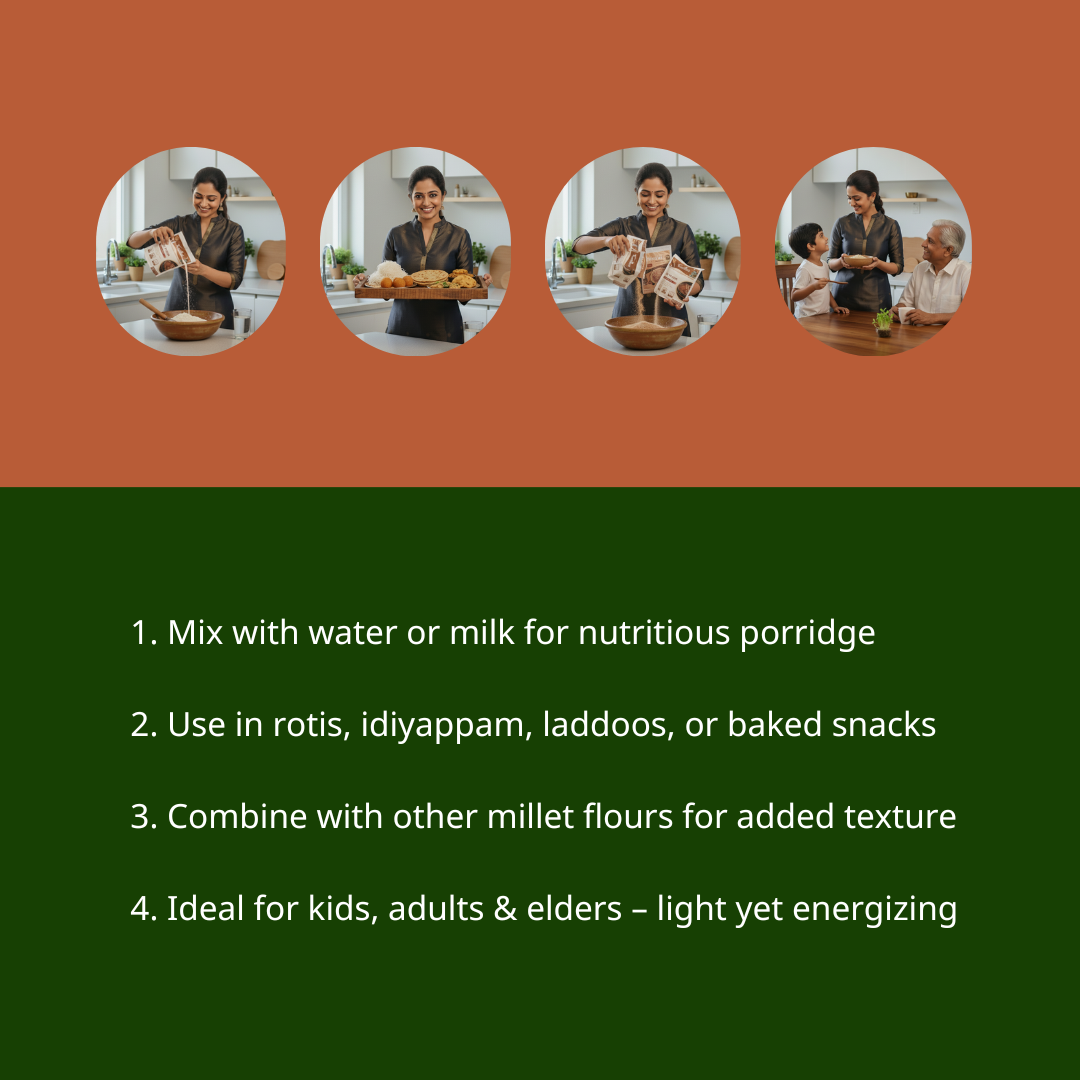 1. Mix with water or milk for nutritious porridge

2. Use in rotis, idiyappam, laddoos, or baked snacks

3. Combine with other millet flours for added texture

4. Ideal for kids, adults & elders – light yet energizing