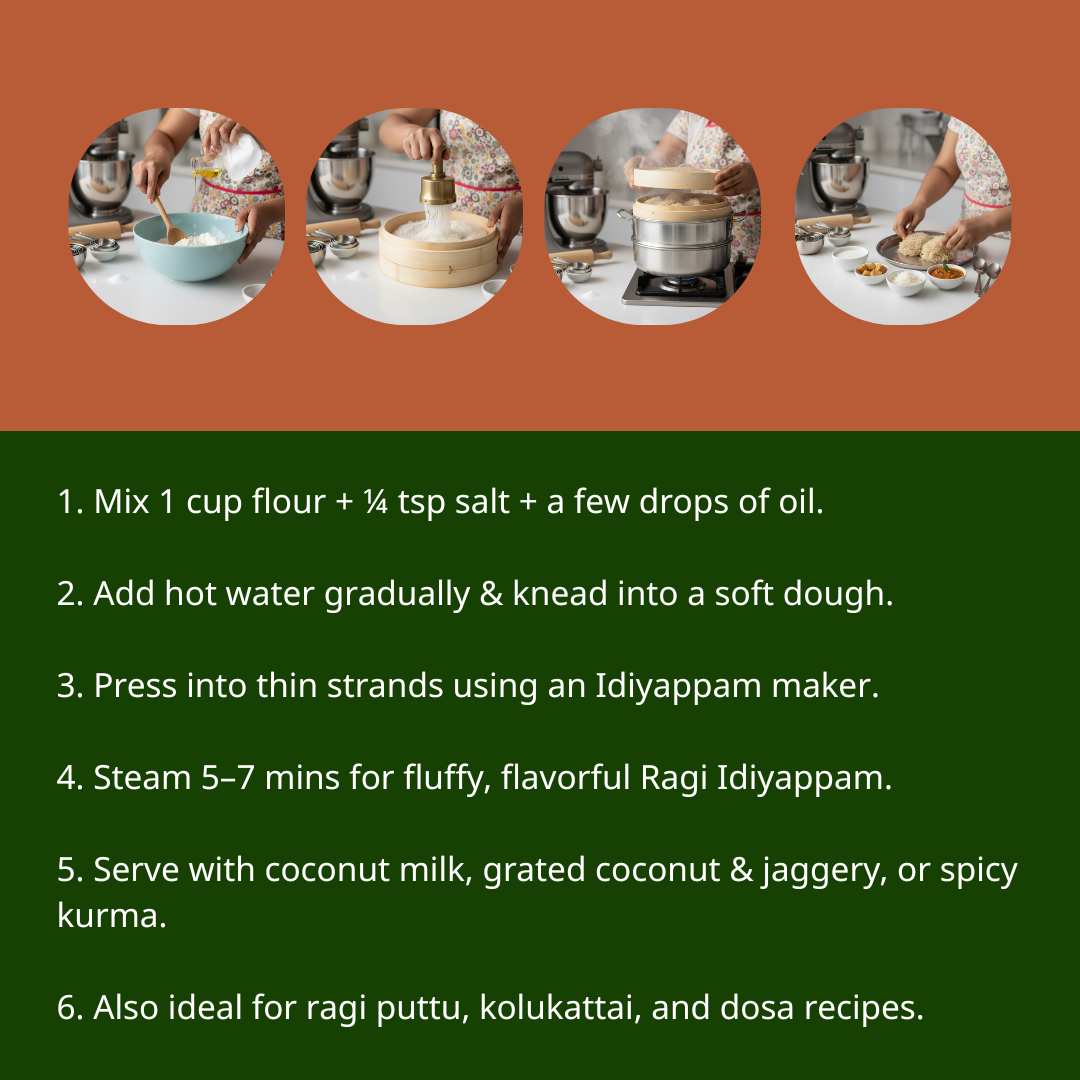 1. Mix 1 cup flour + ¼ tsp salt + a few drops of oil.

2. Add hot water gradually & knead into a soft dough.

3. Press into thin strands using an Idiyappam maker.

4. Steam 5–7 mins for fluffy, flavorful Ragi Idiyappam.

5. Serve with coconut milk, grated coconut & jaggery, or spicy kurma.

6. Also ideal for ragi puttu, kolukattai, and dosa recipes.