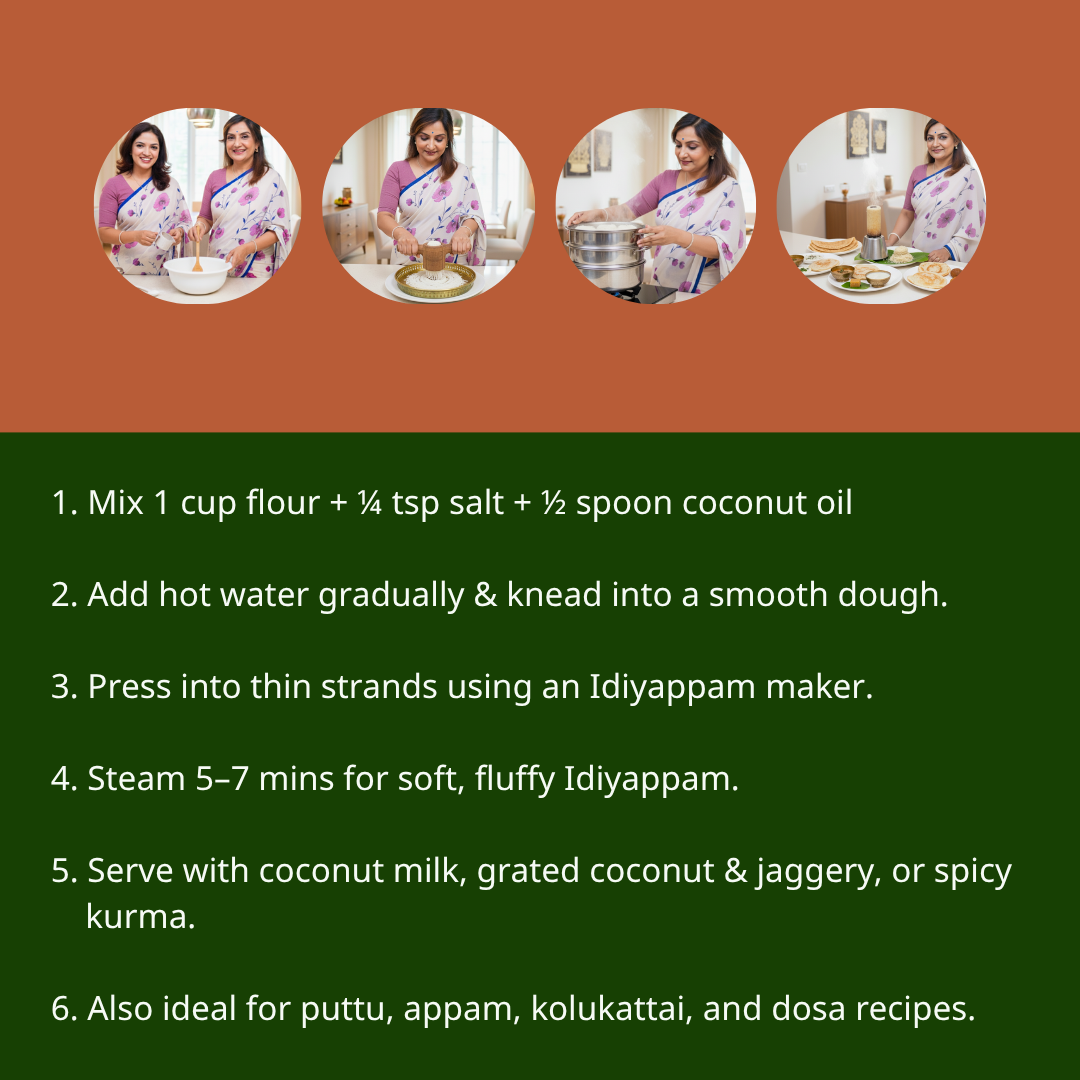 1. Mix 1 cup flour + ¼ tsp salt + ½ spoon coconut oil

2. Add hot water gradually & knead into a smooth dough.

3. Press into thin strands using an Idiyappam maker.

4. Steam 5–7 mins for soft, fluffy Idiyappam.

5. Serve with coconut milk, grated coconut & jaggery, or spicy kurma.

6. Also ideal for puttu, appam, kolukattai, and dosa recipes.