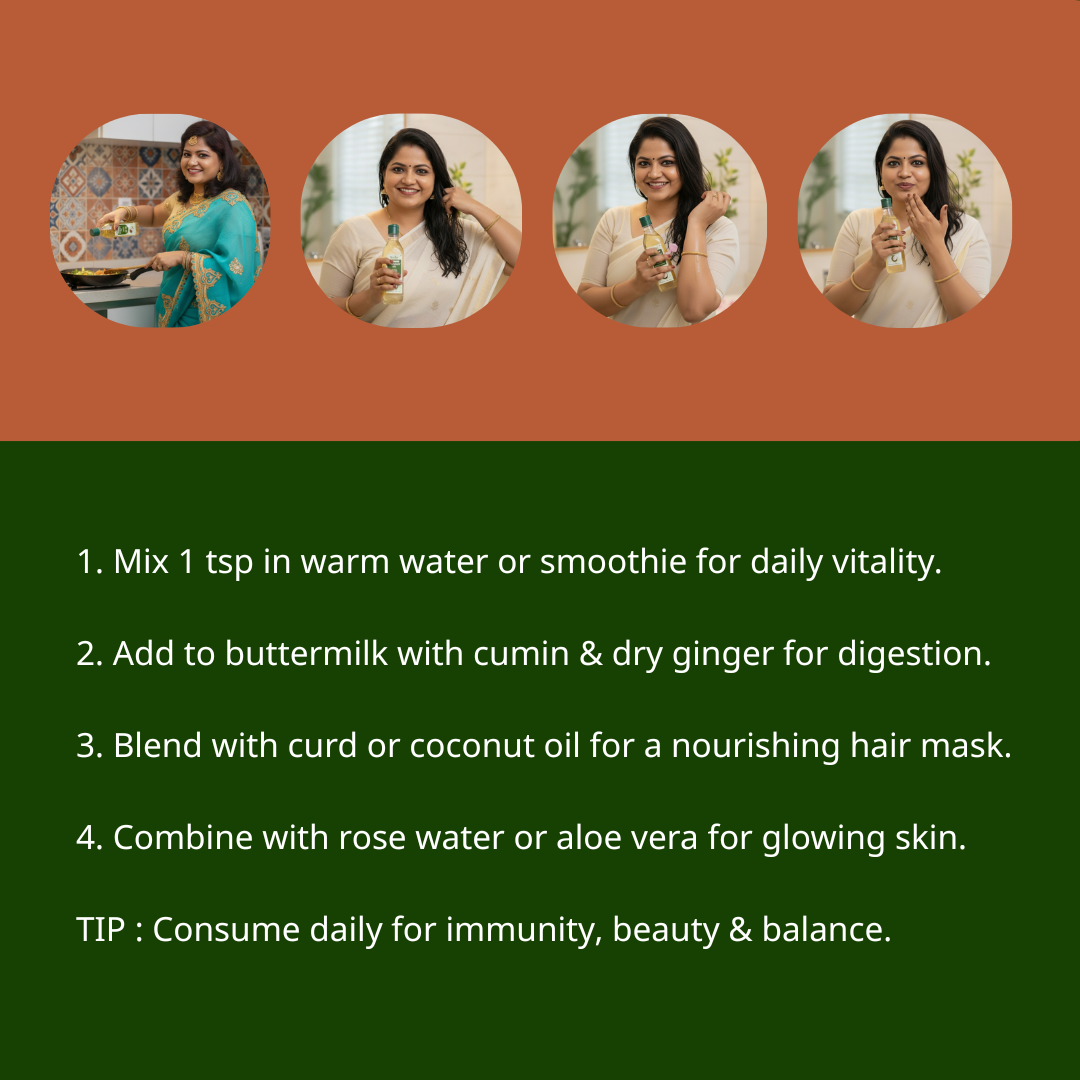 1. Mix 1 tsp in warm water or smoothie for daily vitality.

2. Add to buttermilk with cumin & dry ginger for digestion.

3. Blend with curd or coconut oil for a nourishing hair mask.

4. Combine with rose water or aloe vera for glowing skin.

TIP : Consume daily for immunity, beauty & balance.