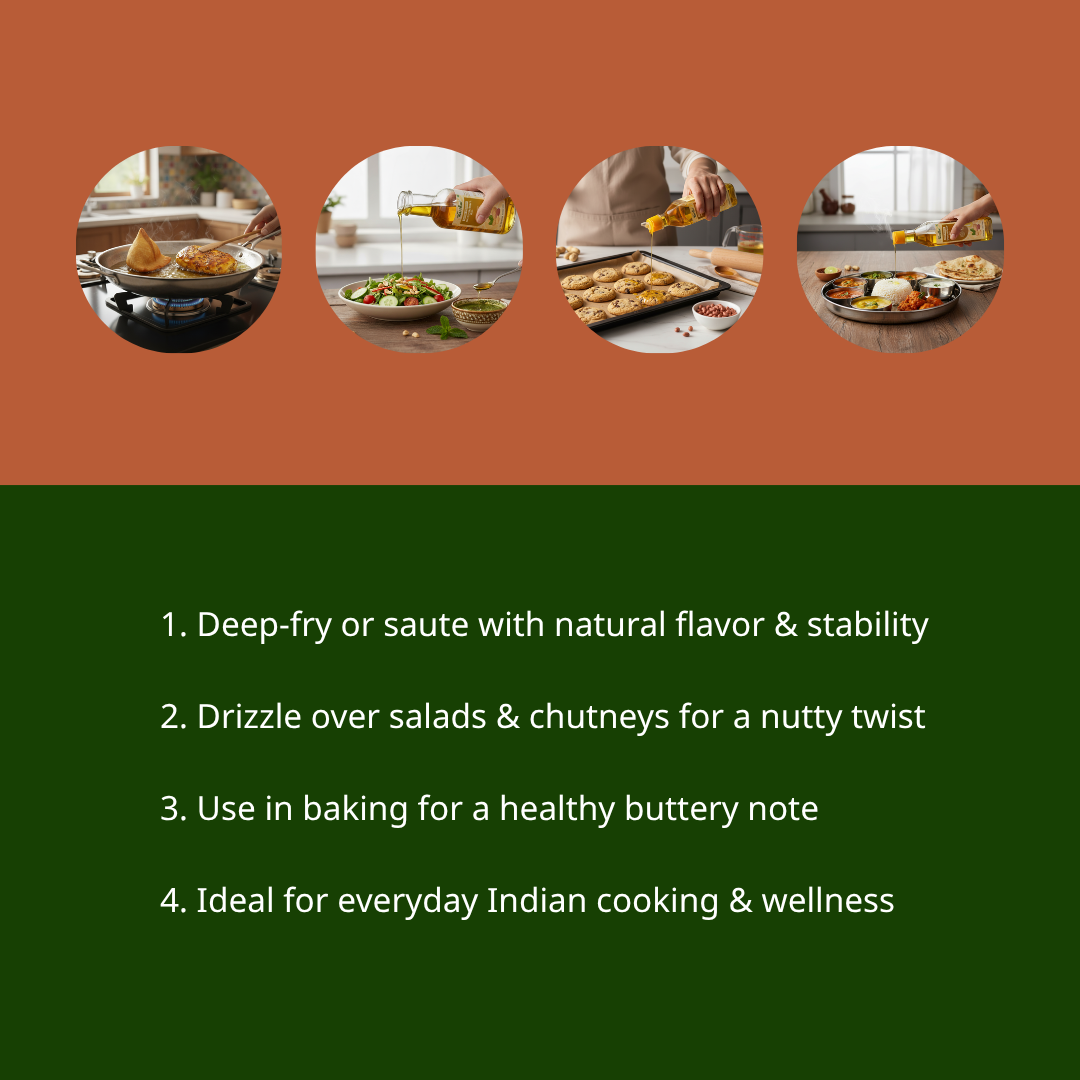 1. Deep-fry or saute with natural flavor & stability

2. Drizzle over salads & chutneys for a nutty twist

3. Use in baking for a healthy buttery note

4. Ideal for everyday Indian cooking & wellness